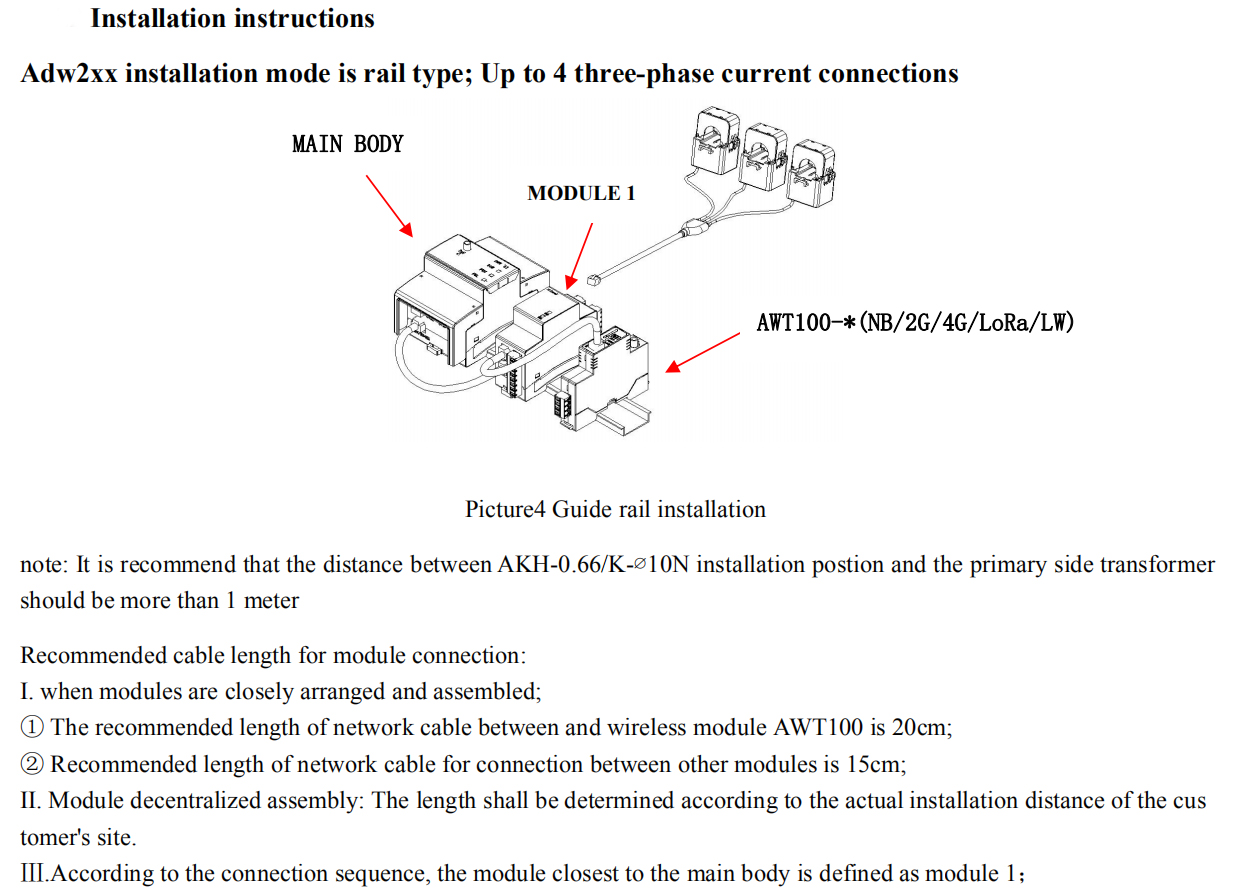 Installation instructions

Adw2xx installation mode is rail type; Up to 4 three-phase current connections

MAIN BODY

MODULE 1

AWT100-*(NB/2G/4G/LoRa/LW)

Picture4 Guide rail installation

note: It is recommend that the distance between AKH-0.66/K-∅10N installation postion and the primary side transformer should be more than 1 meter

Recommended cable length for module connection:
I. when modules are closely arranged and assembled;
① The recommended length of network cable between and wireless module AWT100 is 20cm;
② Recommended length of network cable for connection between other modules is 15cm;
II. Module decentralized assembly: The length shall be determined according to the actual installation distance of the cus tomer's site.
Ⅲ.According to the connection sequence, the module closest to the main body is defined as module 1；